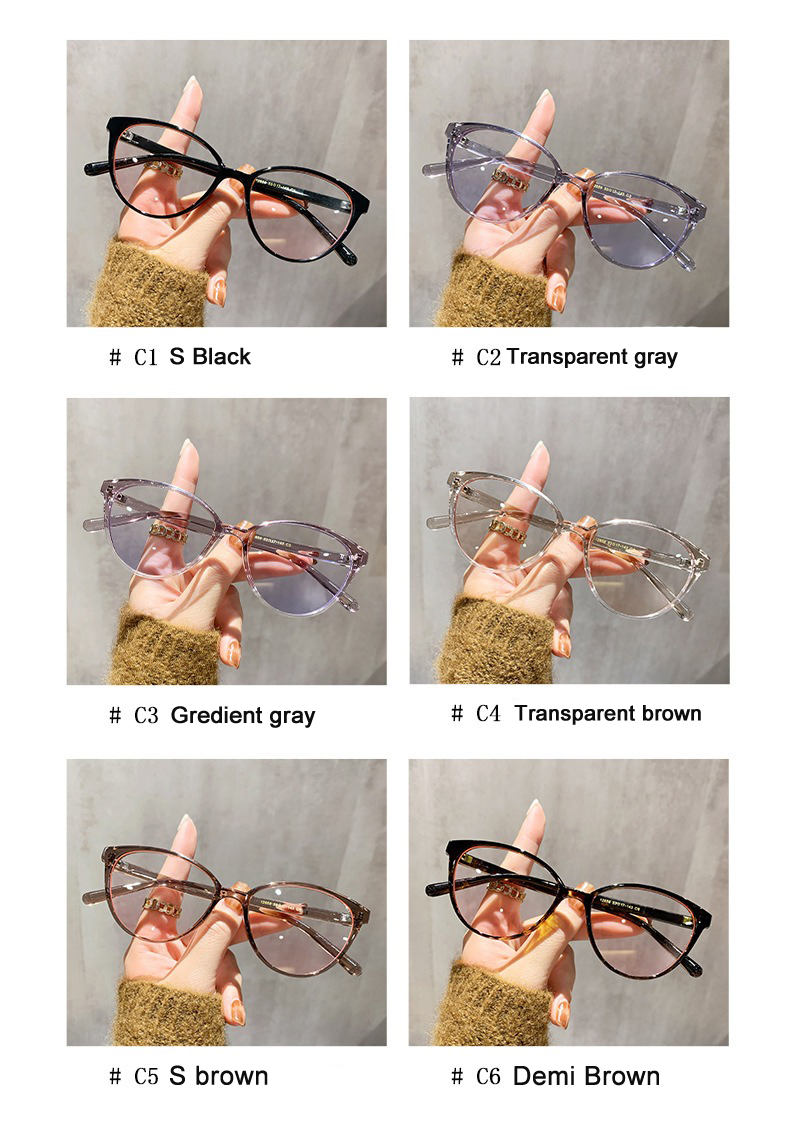 # C1 S Black

# C2 Transparent gray

# C3 Gredient gray

# C4 Transparent brown

# C5 S brown

# C6 Demi Brown